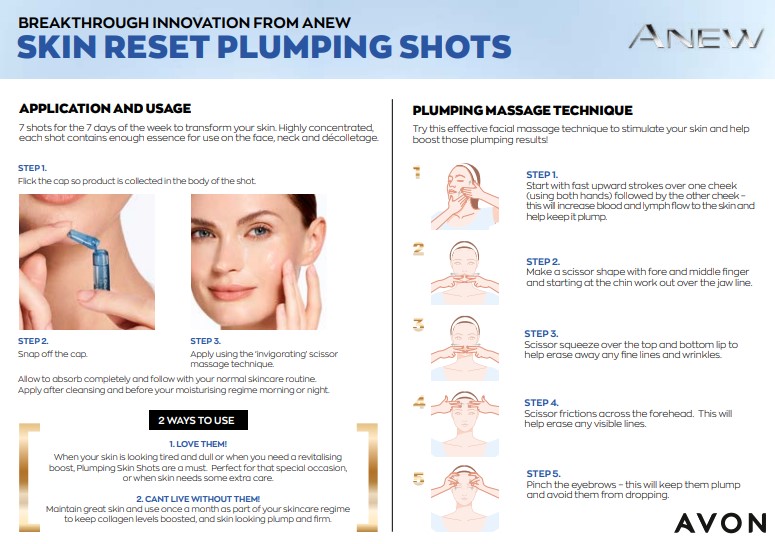 BREAKTHROUGH INNOVATION FROM ANEW
SKIN RESET PLUMPING SHOTS

ANEW

APPLICATION AND USAGE
7 shots for the 7 days of the week to transform your skin. Highly concentrated, each shot contains enough essence for use on the face, neck and décolletage.

STEP 1.
Flick the cap so product is collected in the body of the shot.

STEP 2.
Snap off the cap.

STEP 3.
Apply using the 'invigorating' scissor massage technique.

Allow to absorb completely and follow with your normal skincare routine. Apply after cleansing and before your moisturising regime morning or night.

2 WAYS TO USE

1. LOVE THEM!
When your skin is looking tired and dull or when you need a revitalising boost, Plumping Skin Shots are a must. Perfect for that special occasion, or when skin needs some extra care.

2. CANT LIVE WITHOUT THEM!
Maintain great skin and use once a month as part of your skincare regime to keep collagen levels boosted, and skin looking plump and firm.

PLUMPING MASSAGE TECHNIQUE
Try this effective facial massage technique to stimulate your skin and help boost those plumping results!

1
STEP 1.
Start with fast upward strokes over one cheek (using both hands) followed by the other cheek – this will increase blood and lymph flow to the skin and help keep it plump.

2
STEP 2.
Make a scissor shape with fore and middle finger and starting at the chin work out over the jaw line.

3
STEP 3.
Scissor squeeze over the top and bottom lip to help erase away any fine lines and wrinkles.

4
STEP 4.
Scissor frictions across the forehead. This will help erase any visible lines.

5
STEP 5.
Pinch the eyebrows – this will keep them plump and avoid them from dropping.

AVON